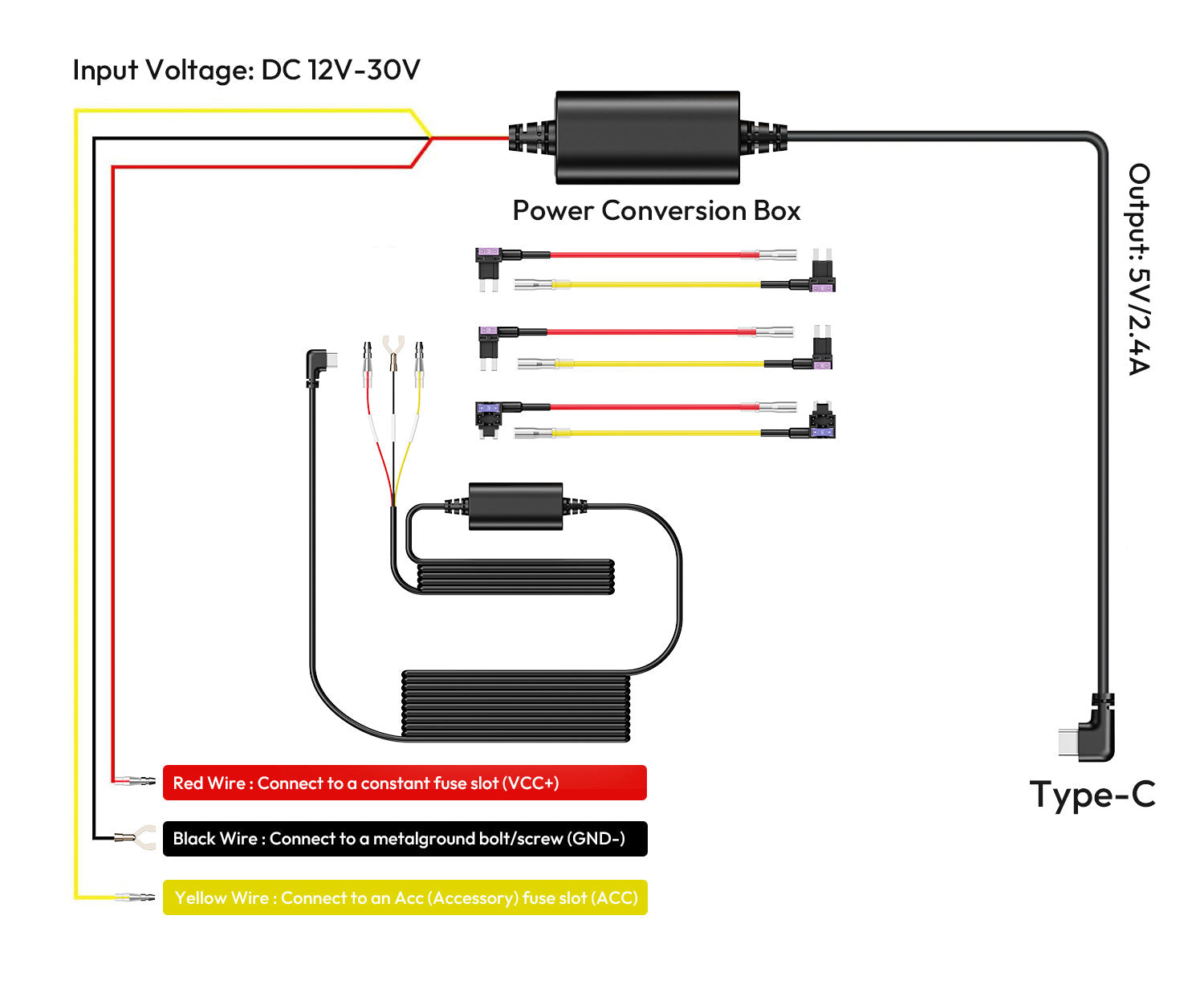 Input Voltage: DC 12V-30V

Power Conversion Box

Output: 5V/2.4A

Type-C

Red Wire : Connect to a constant fuse slot (VCC+)

Black Wire : Connect to a metalground bolt/screw (GND-)

Yellow Wire : Connect to an Acc (Accessory) fuse slot (ACC)